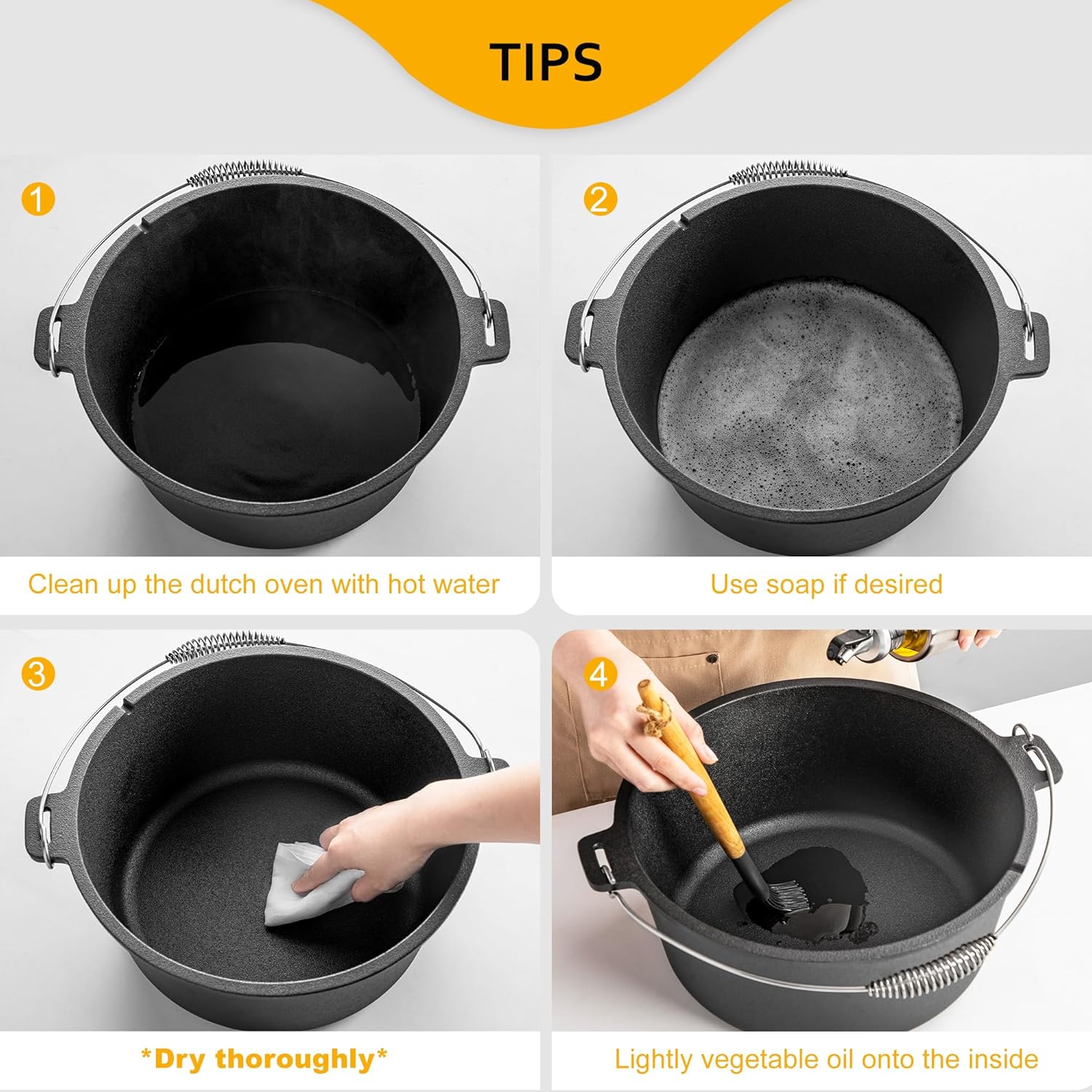 TIPS

1

Clean up the dutch oven with hot water

2

Use soap if desired

3

*Dry thoroughly*

4

Lightly vegetable oil onto the inside