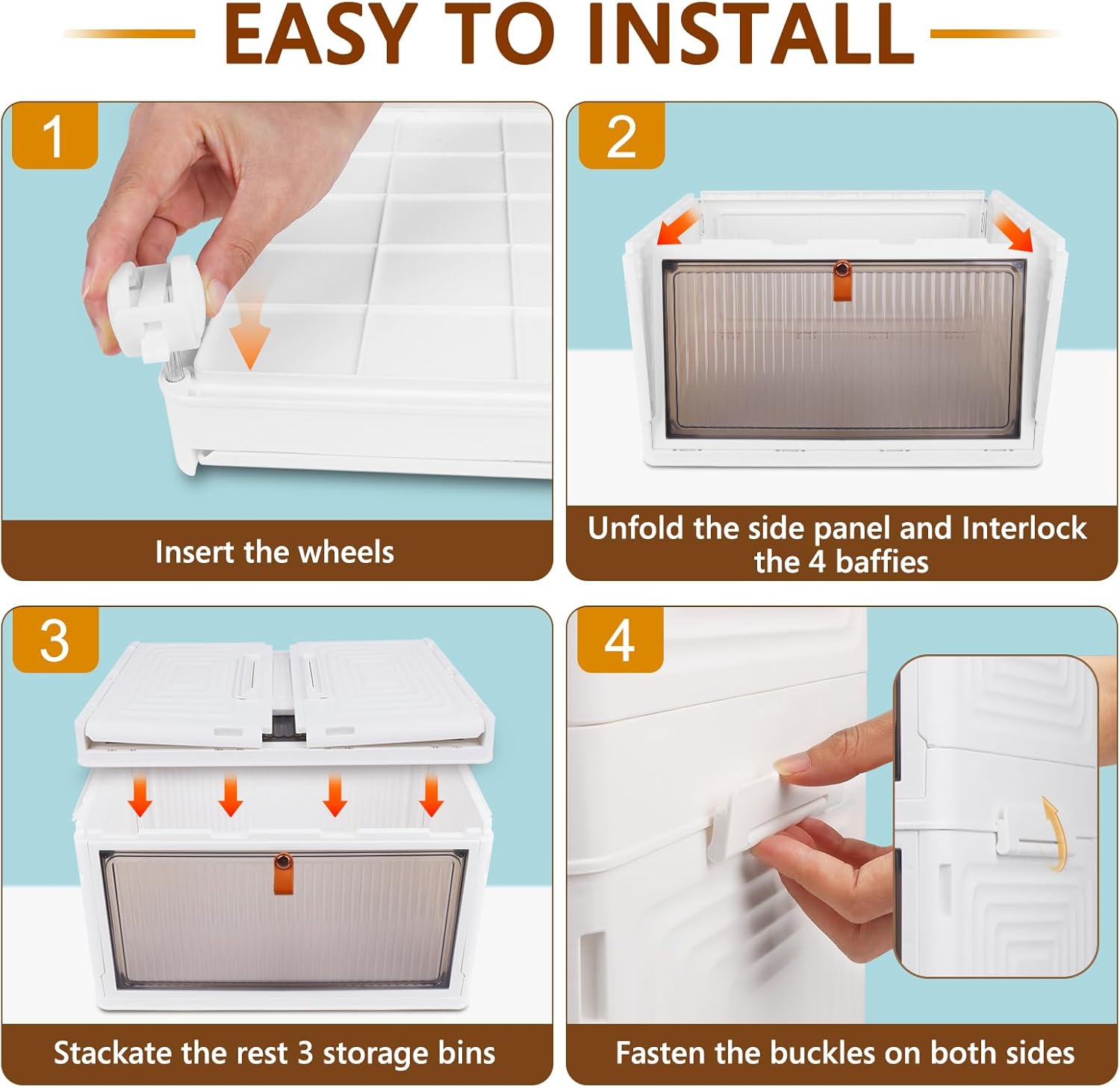 EASY TO INSTALL

1

Insert the wheels

2

Unfold the side panel and Interlock the 4 baffies

3

Stackate the rest 3 storage bins

4

Fasten the buckles on both sides